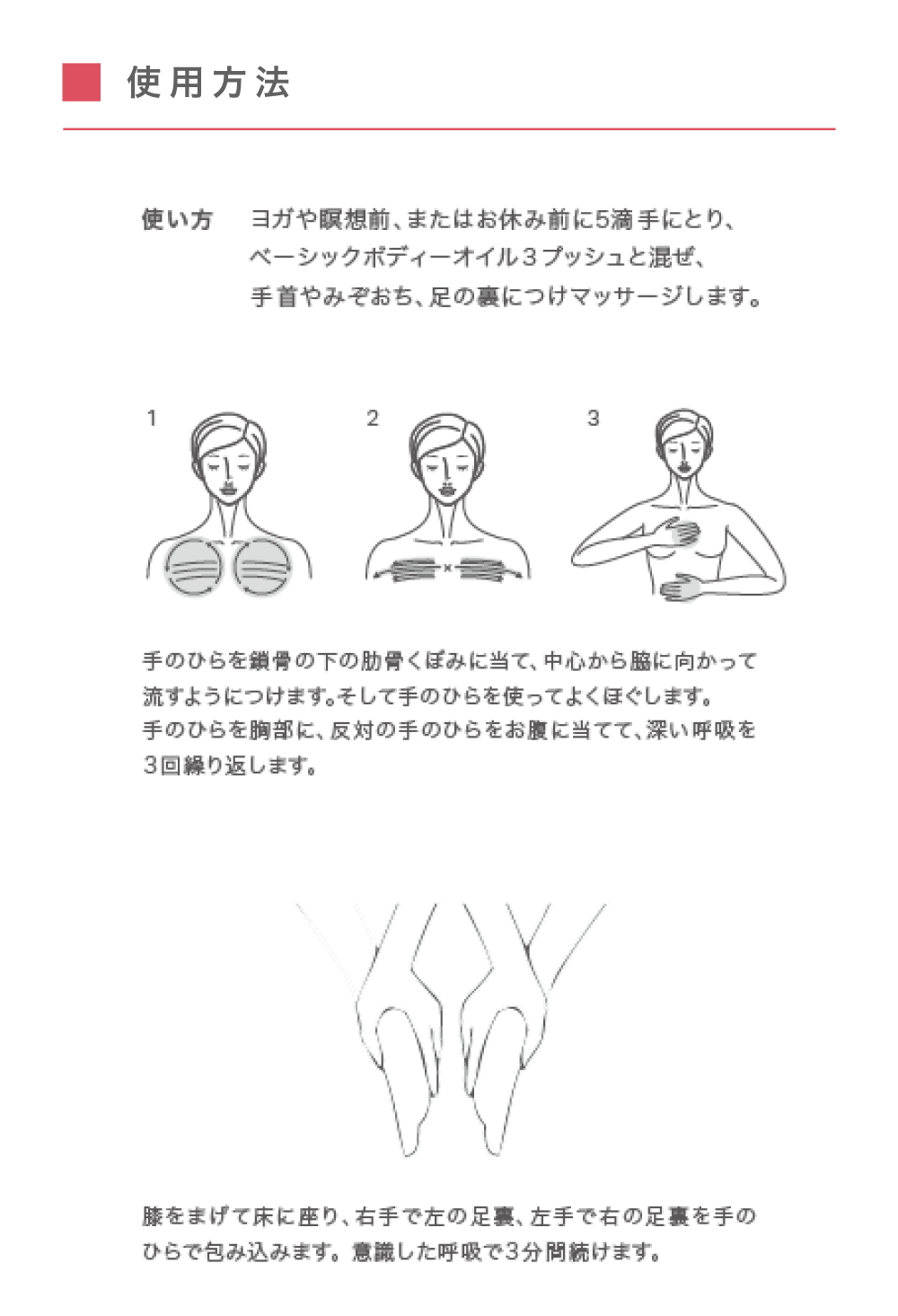 使用方法

使い方　ヨガや瞑想前、またはお休み前に5滴手にとり、ベーシックボディーオイル３プッシュと混ぜ、手首やみぞおち、足の裏につけマッサージします。

1

2

3

手のひらを鎖骨の下の肋骨くぼみに当て、中心から脇に向かって流すようにつけます。そして手のひらを使ってよくほぐします。
手のひらを胸部に、反対の手のひらをお腹に当てて、深い呼吸を３回繰り返します。

膝をまげて床に座り、右手で左の足裏、左手で右の足裏を手のひらで包み込みます。意識した呼吸で3分間続けます。